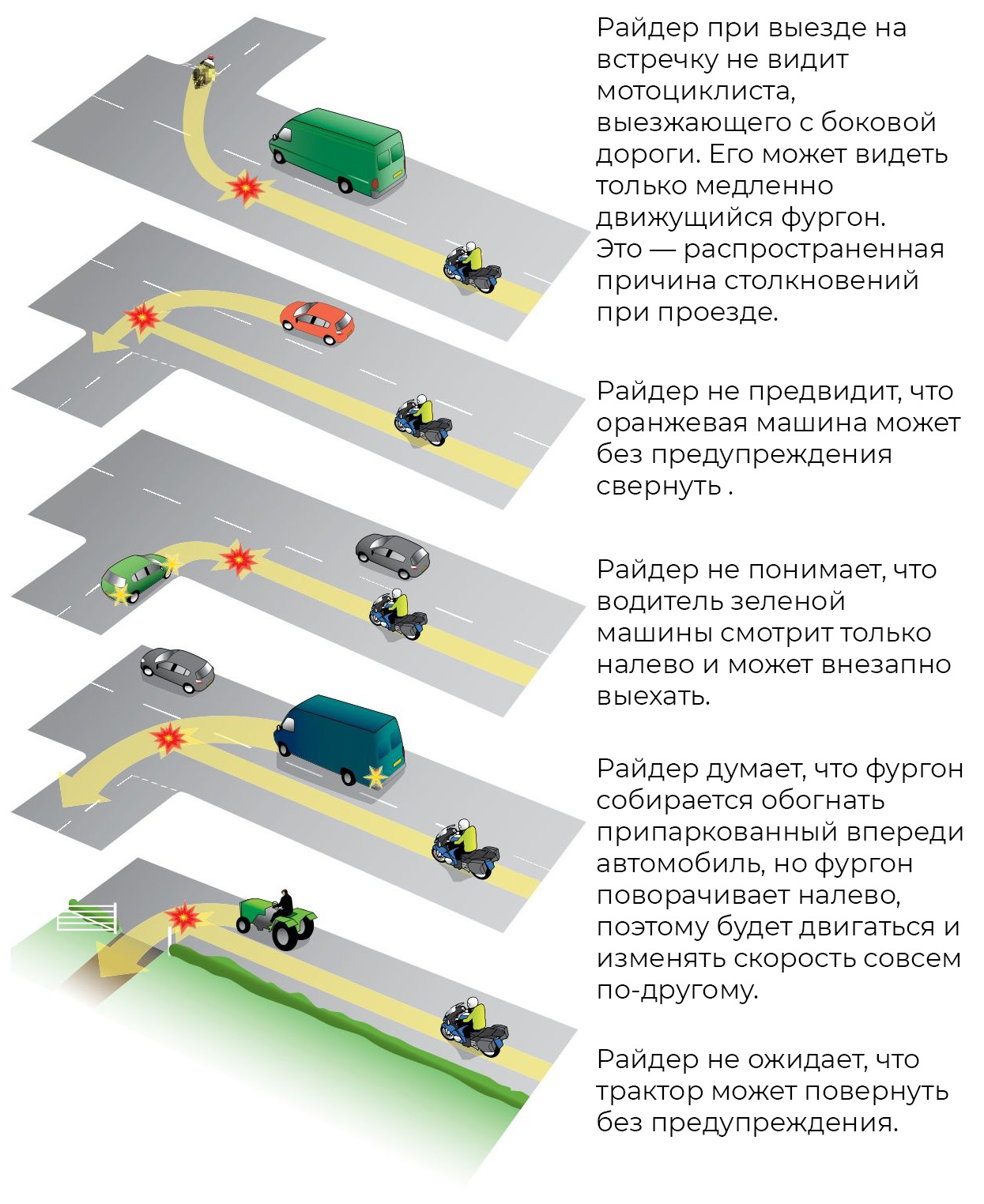 Райдер при выезде на встречку не видит мотоциклиста, выезжающего с боковой дороги. Его может видеть только медленно движущийся фургон. Это — распространенная причина столкновений при проезде.

Райдер не предвидит, что оранжевая машина может без предупреждения свернуть .

Райдер не понимает, что водитель зеленой машины смотрит только налево и может внезапно выехать.

Райдер думает, что фургон собирается обогнать припаркованный впереди автомобиль, но фургон поворачивает налево, поэтому будет двигаться и изменять скорость совсем по-другому.

Райдер не ожидает, что трактор может повернуть без предупреждения.